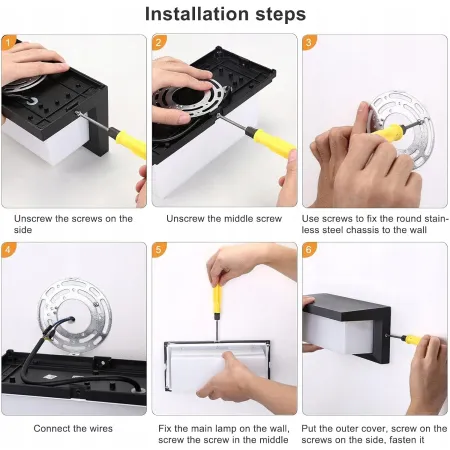 Installation steps

1

Unscrew the screws on the side

2

Unscrew the middle screw

3

Use screws to fix the round stainless steel chassis to the wall

4

Connect the wires

5

Fix the main lamp on the wall, screw the screw in the middle

6

Put the outer cover, screw on the screws on the side, fasten it